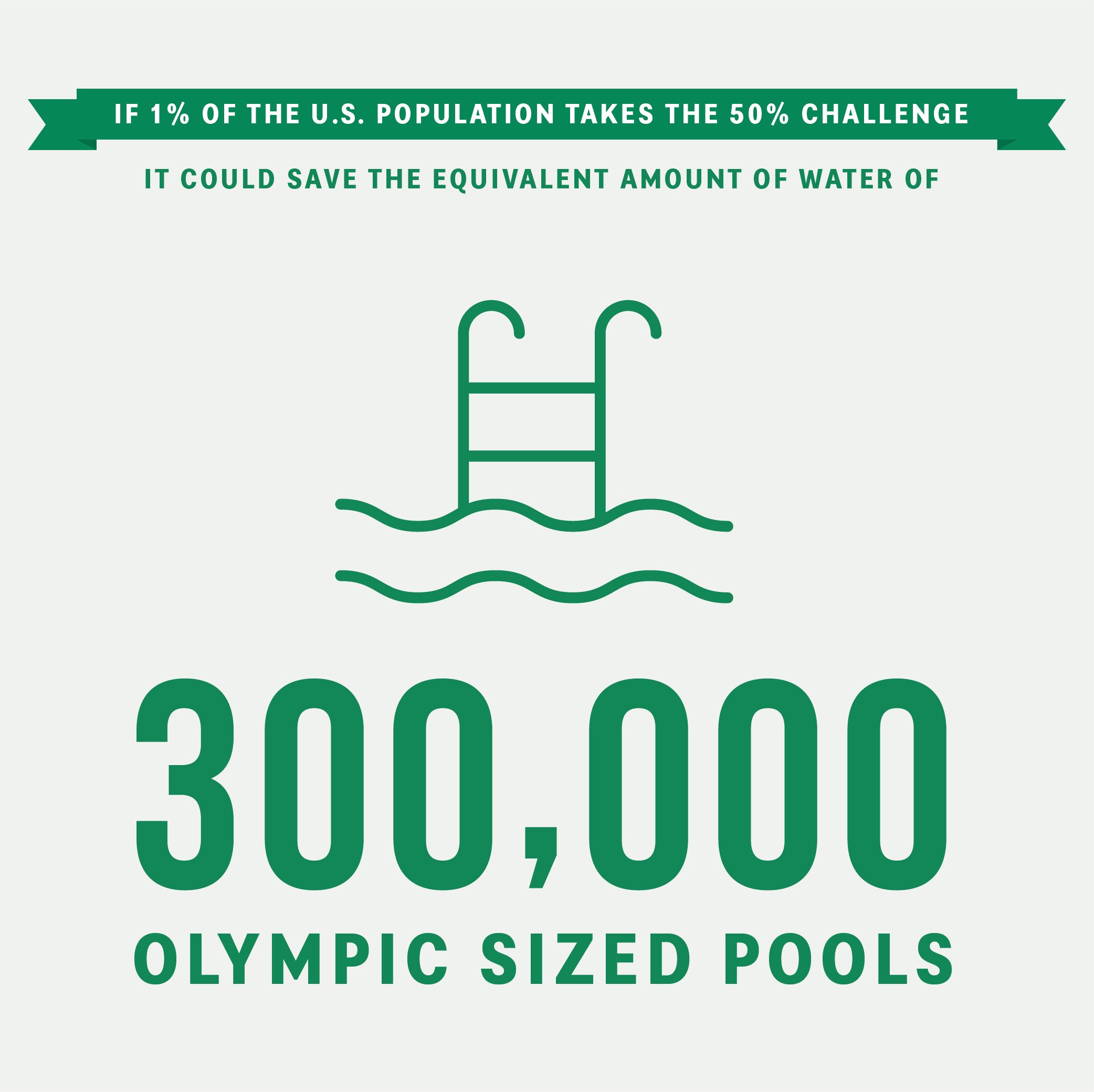 IF 1% OF THE U.S. POPULATION TAKES THE 50% CHALLENGE

IT COULD SAVE THE EQUIVALENT AMOUNT OF WATER OF

300,000

OLYMPIC SIZED POOLS