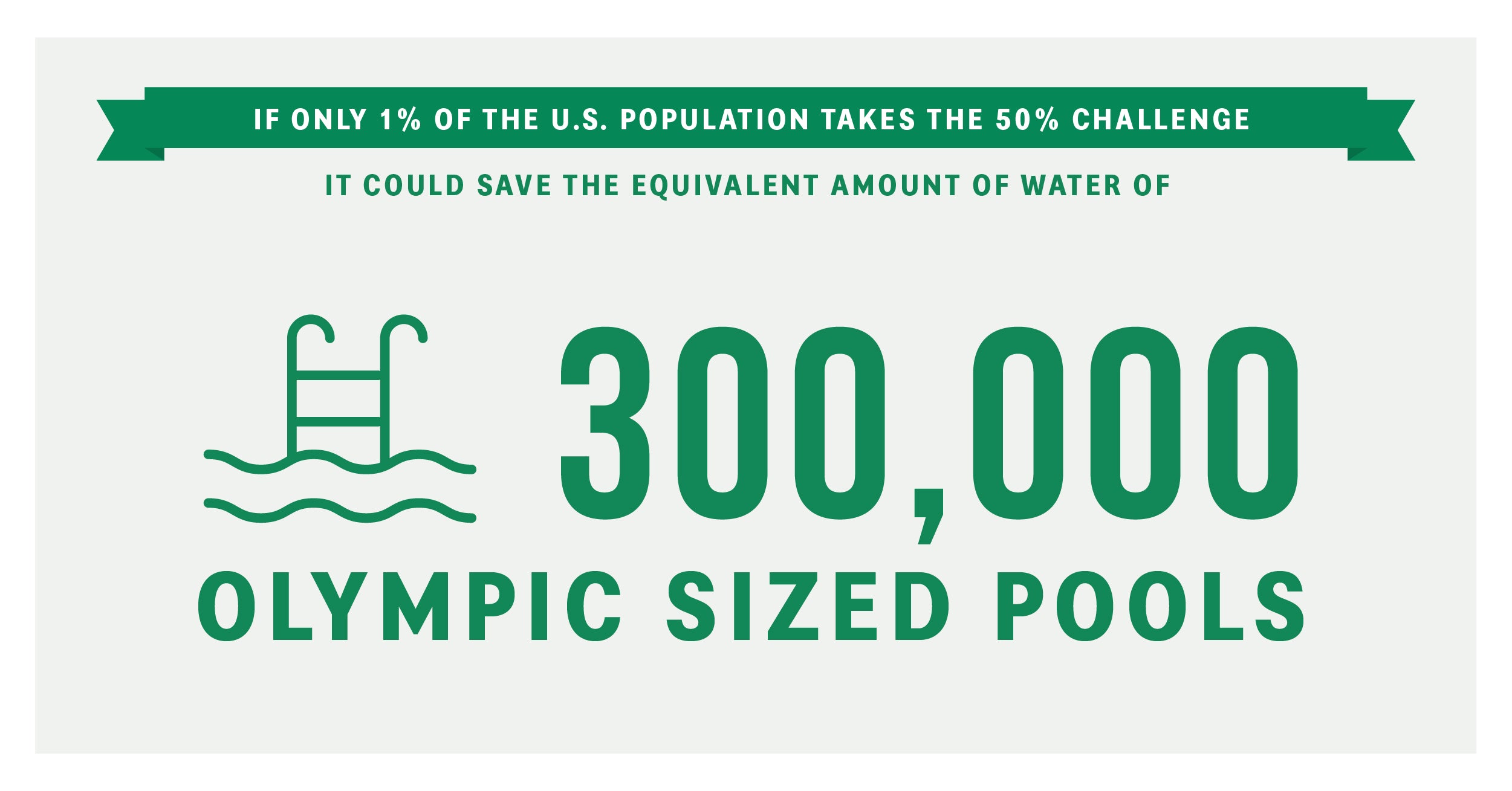 IF ONLY 1% OF THE U.S. POPULATION TAKES THE 50% CHALLENGE

IT COULD SAVE THE EQUIVALENT AMOUNT OF WATER OF

300,000

OLYMPIC SIZED POOLS