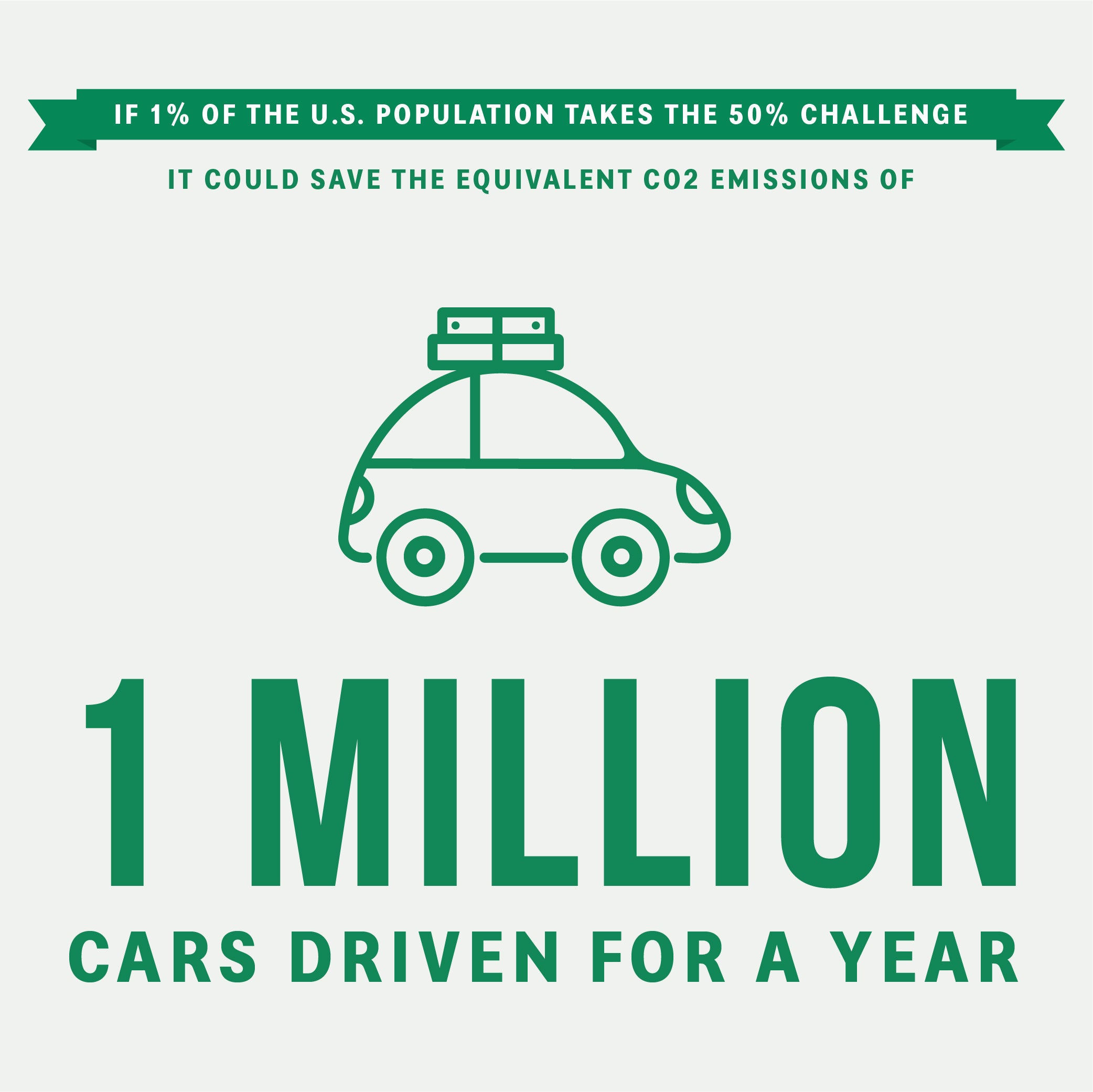 IF 1% OF THE U.S. POPULATION TAKES THE 50% CHALLENGE

IT COULD SAVE THE EQUIVALENT CO2 EMISSIONS OF

1 MILLION

CARS DRIVEN FOR A YEAR