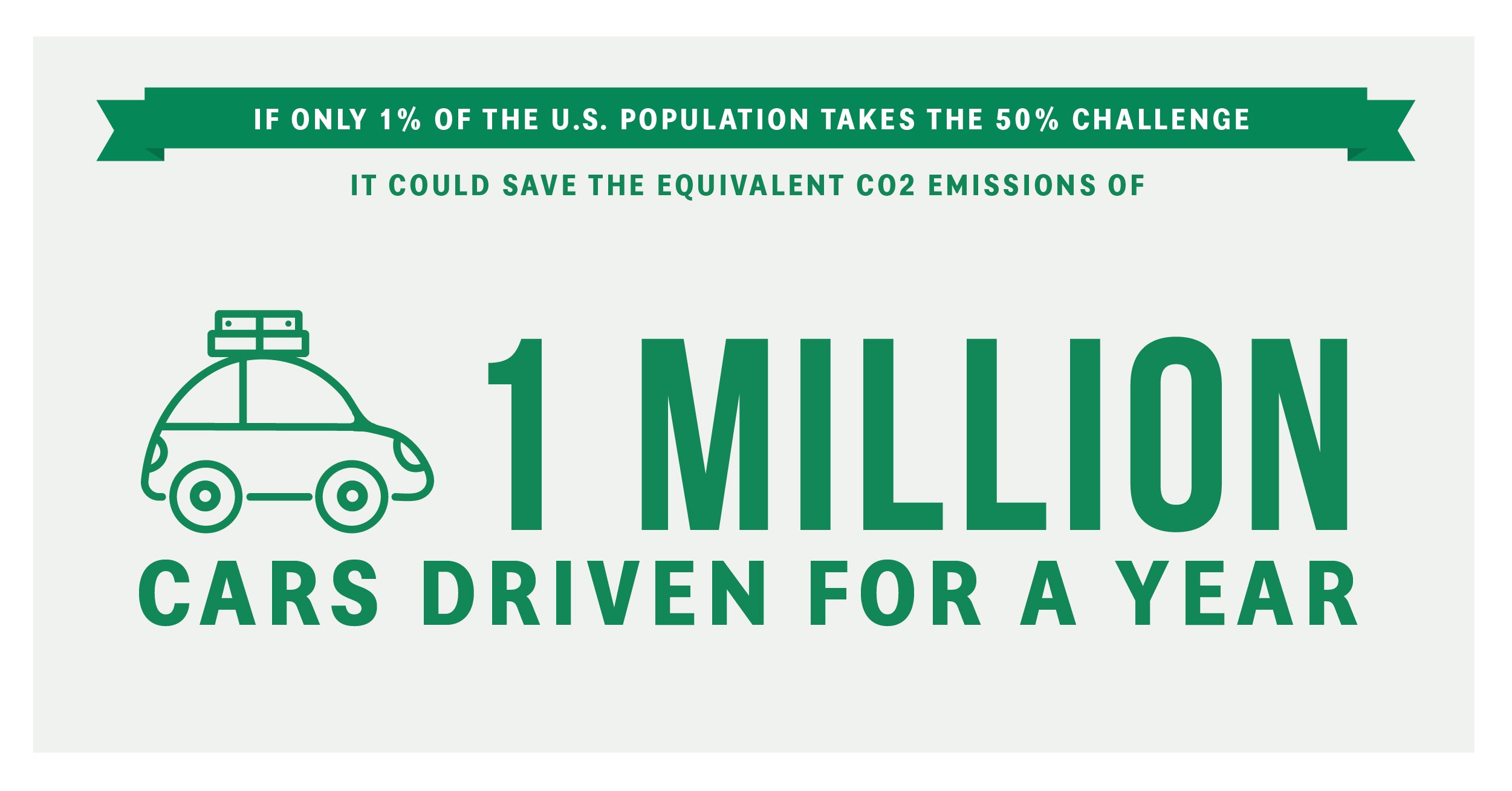 IF ONLY 1% OF THE U.S. POPULATION TAKES THE 50% CHALLENGE

IT COULD SAVE THE EQUIVALENT CO2 EMISSIONS OF

1 MILLION

CARS DRIVEN FOR A YEAR