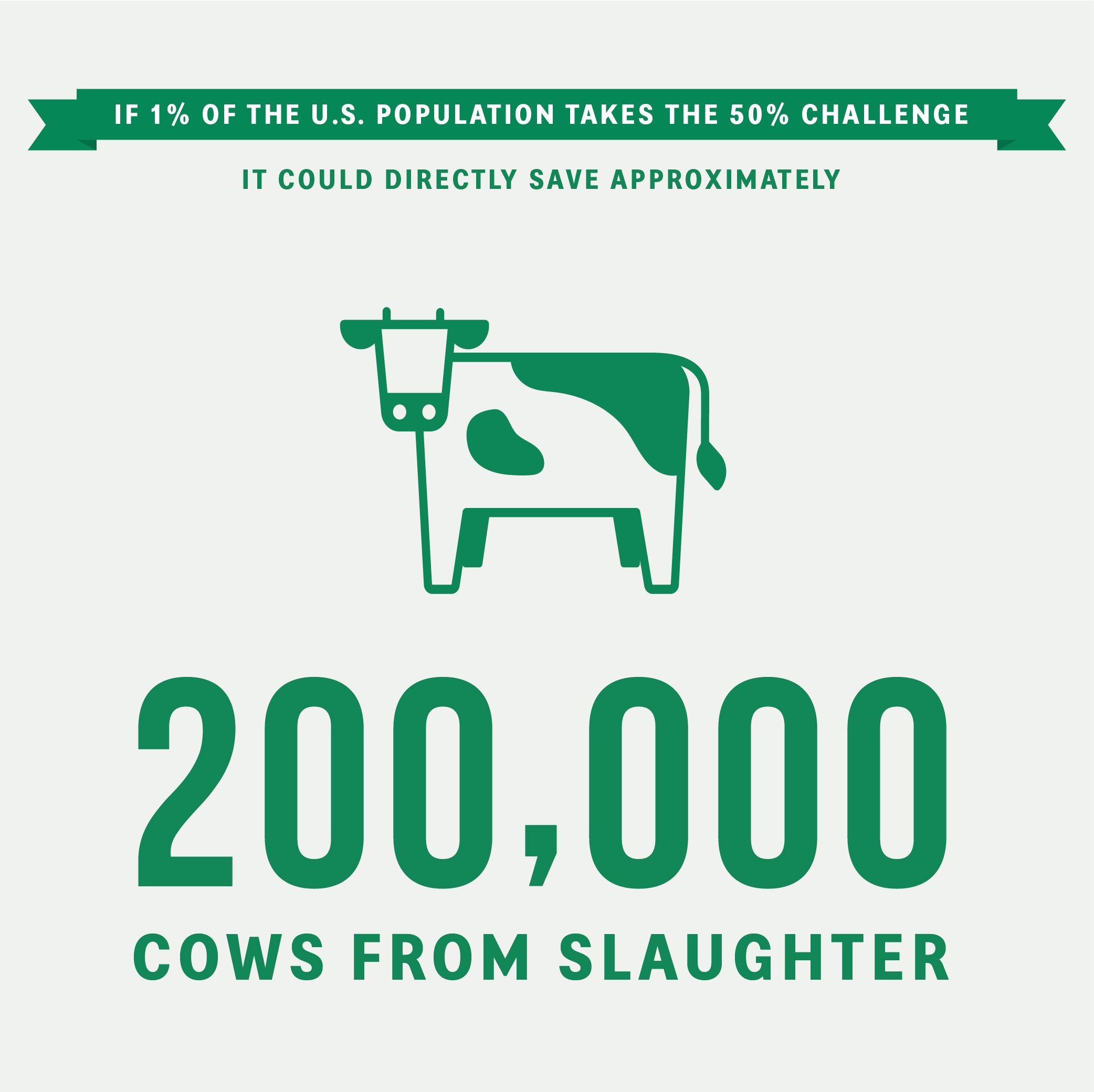 IF 1% OF THE U.S. POPULATION TAKES THE 50% CHALLENGE

IT COULD DIRECTLY SAVE APPROXIMATELY

200,000

COWS FROM SLAUGHTER