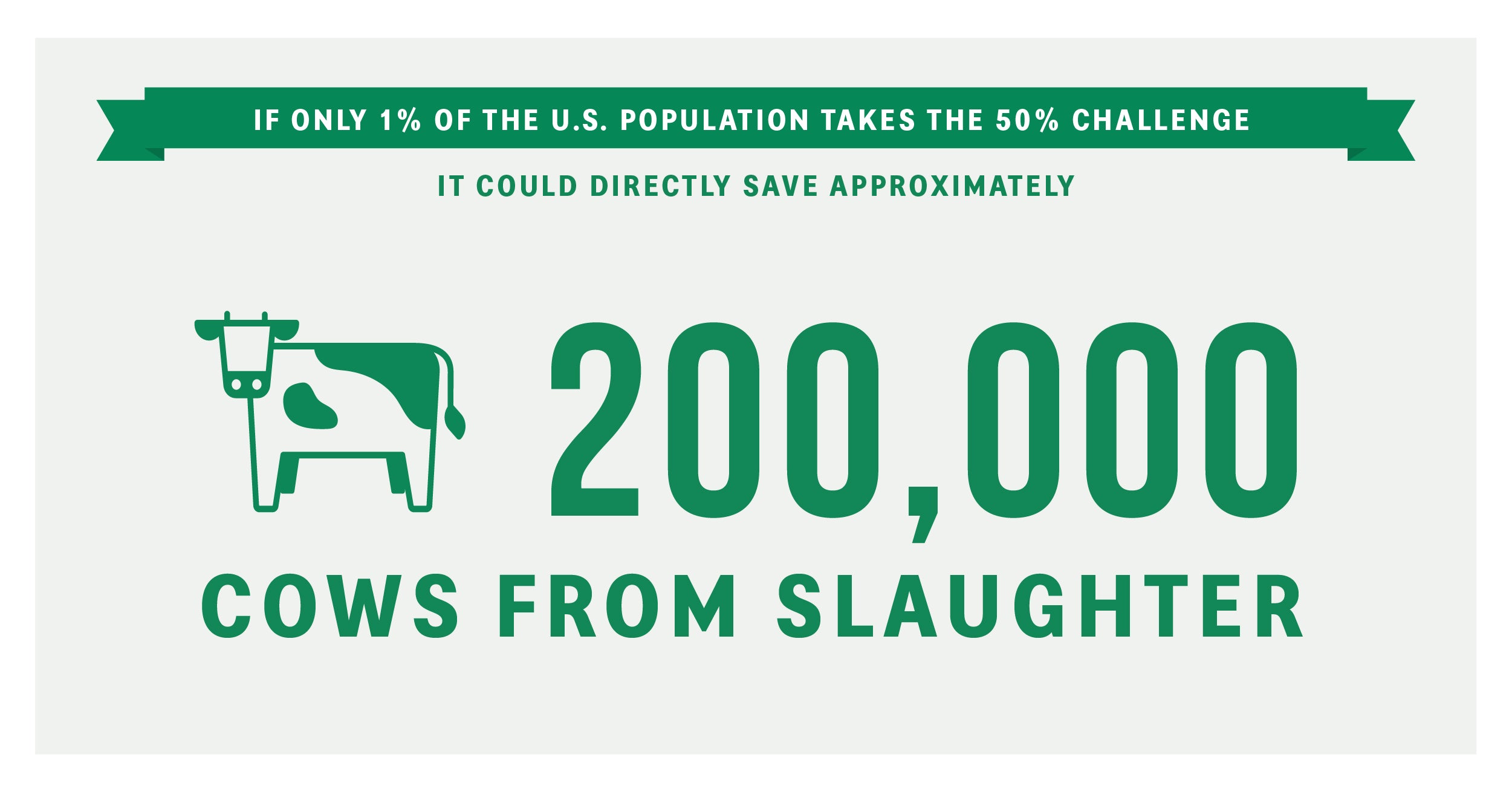 IF ONLY 1% OF THE U.S. POPULATION TAKES THE 50% CHALLENGE

IT COULD DIRECTLY SAVE APPROXIMATELY

200,000

COWS FROM SLAUGHTER