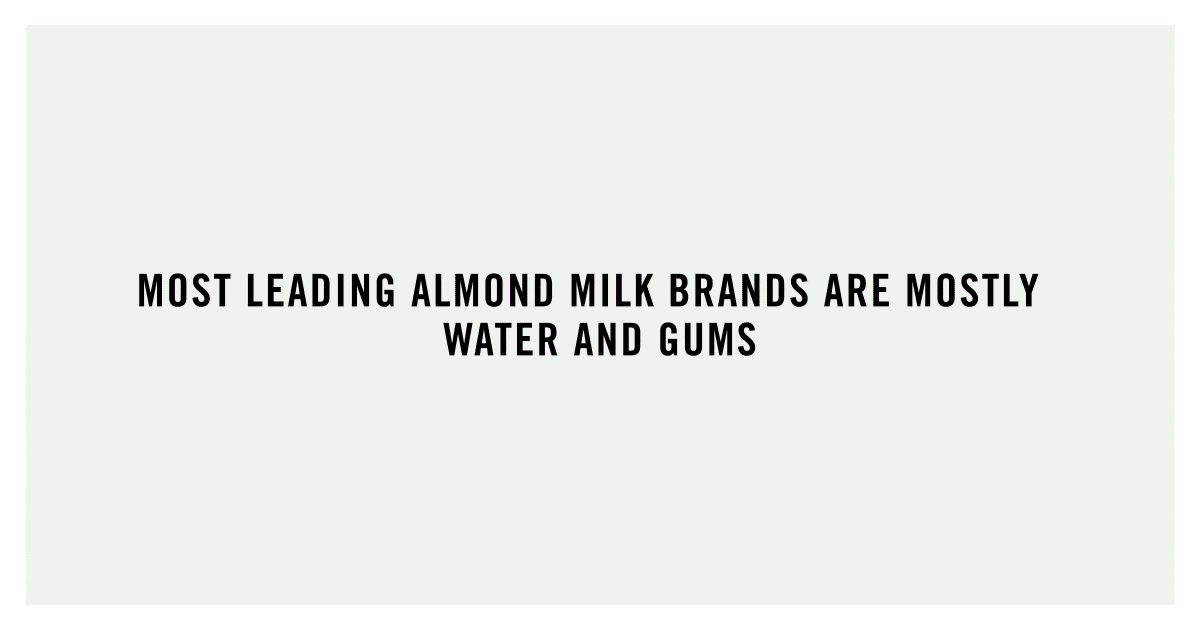 MOST LEADING ALMOND MILK BRANDS ARE MOSTLY WATER AND GUMS